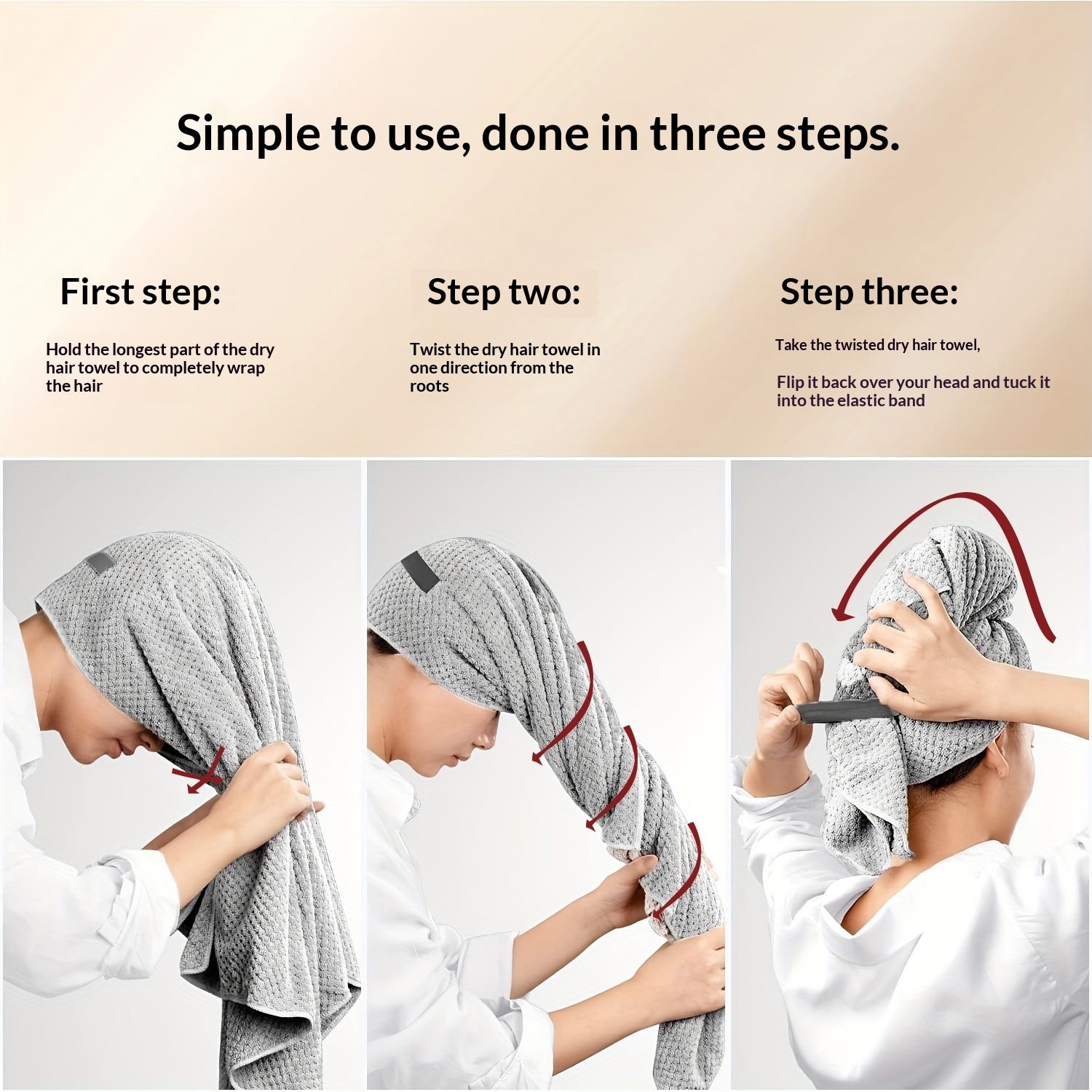 Simple to use, done in three steps.

First step:

Hold the longest part of the dry hair towel to completely wrap the hair

Step two:

Twist the dry hair towel in one direction from the roots

Step three:

Take the twisted dry hair towel,

Flip it back over your head and tuck it into the elastic band