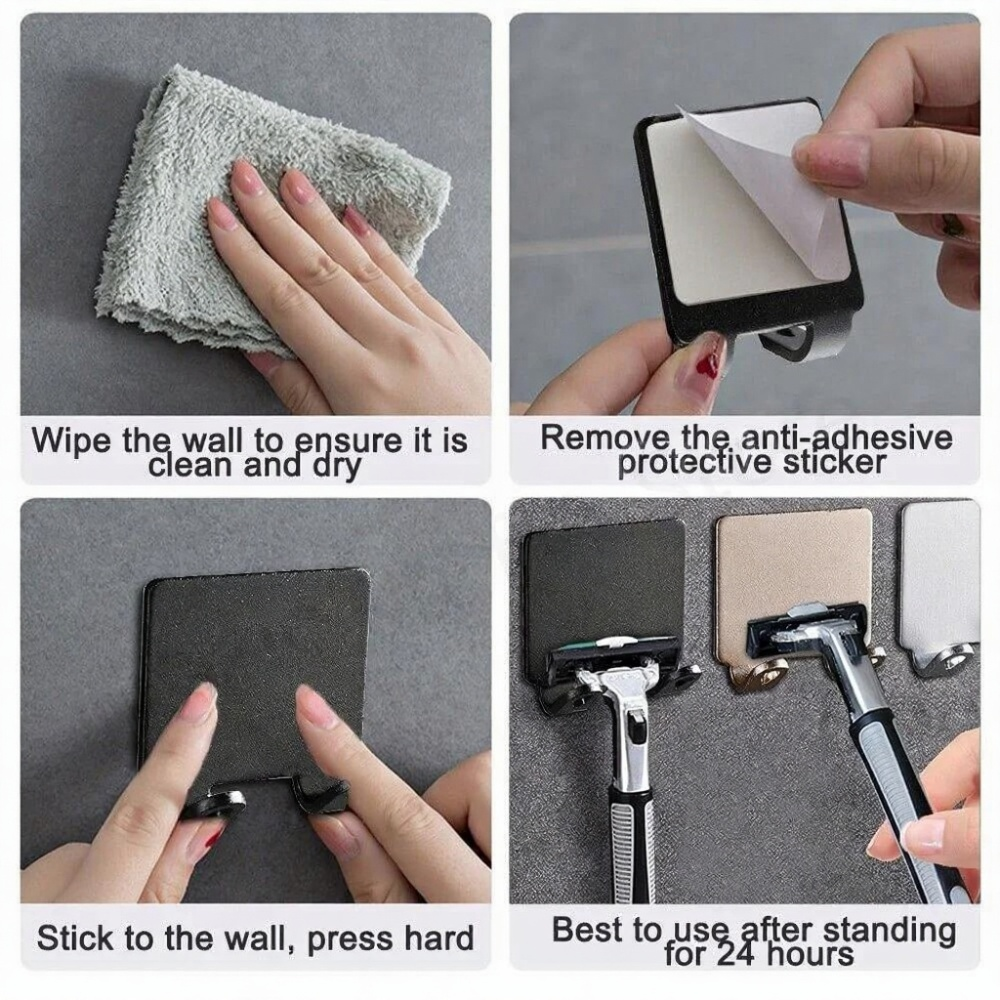 Wipe the wall to ensure it is clean and dry

Remove the anti-adhesive protective sticker

Stick to the wall, press hard

Best to use after standing for 24 hours